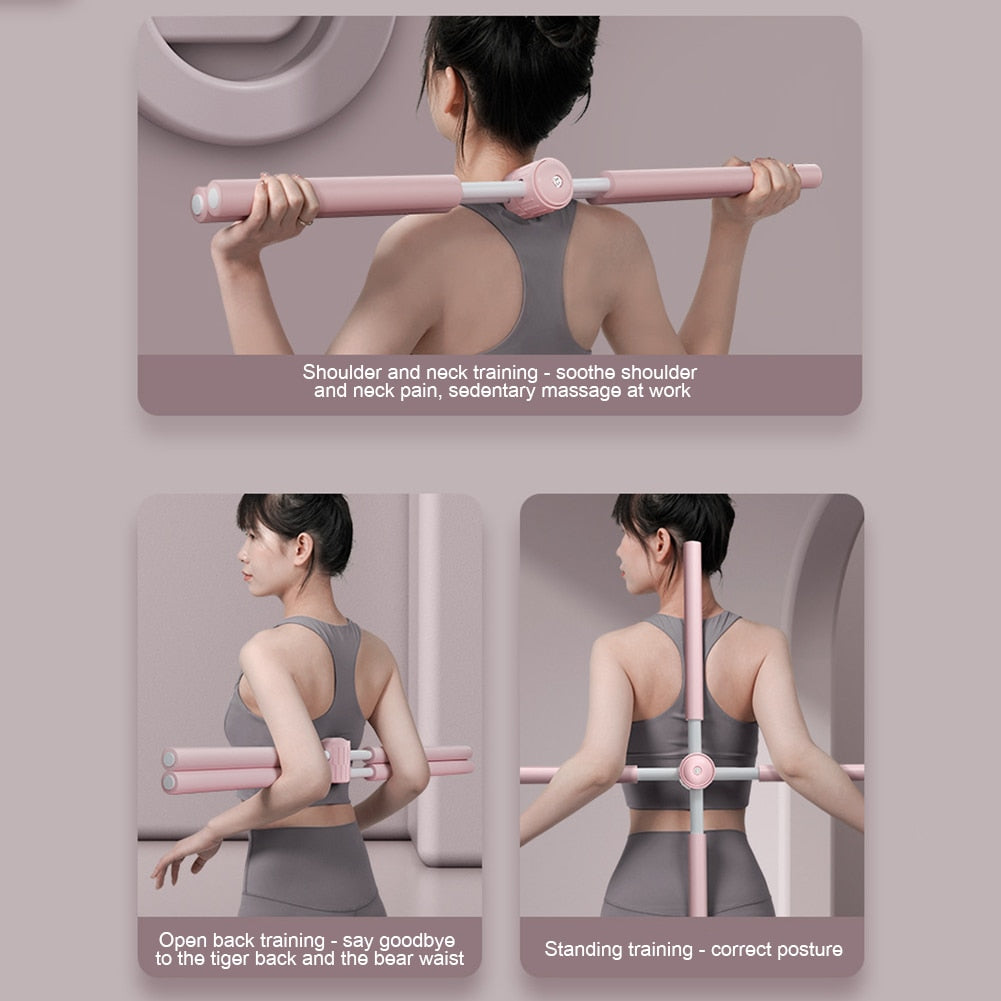 Shoulder and neck training - soothe shoulder and neck pain, sedentary massage at work

Open back training - say goodbye to the tiger back and the bear waist

Standing training - correct posture